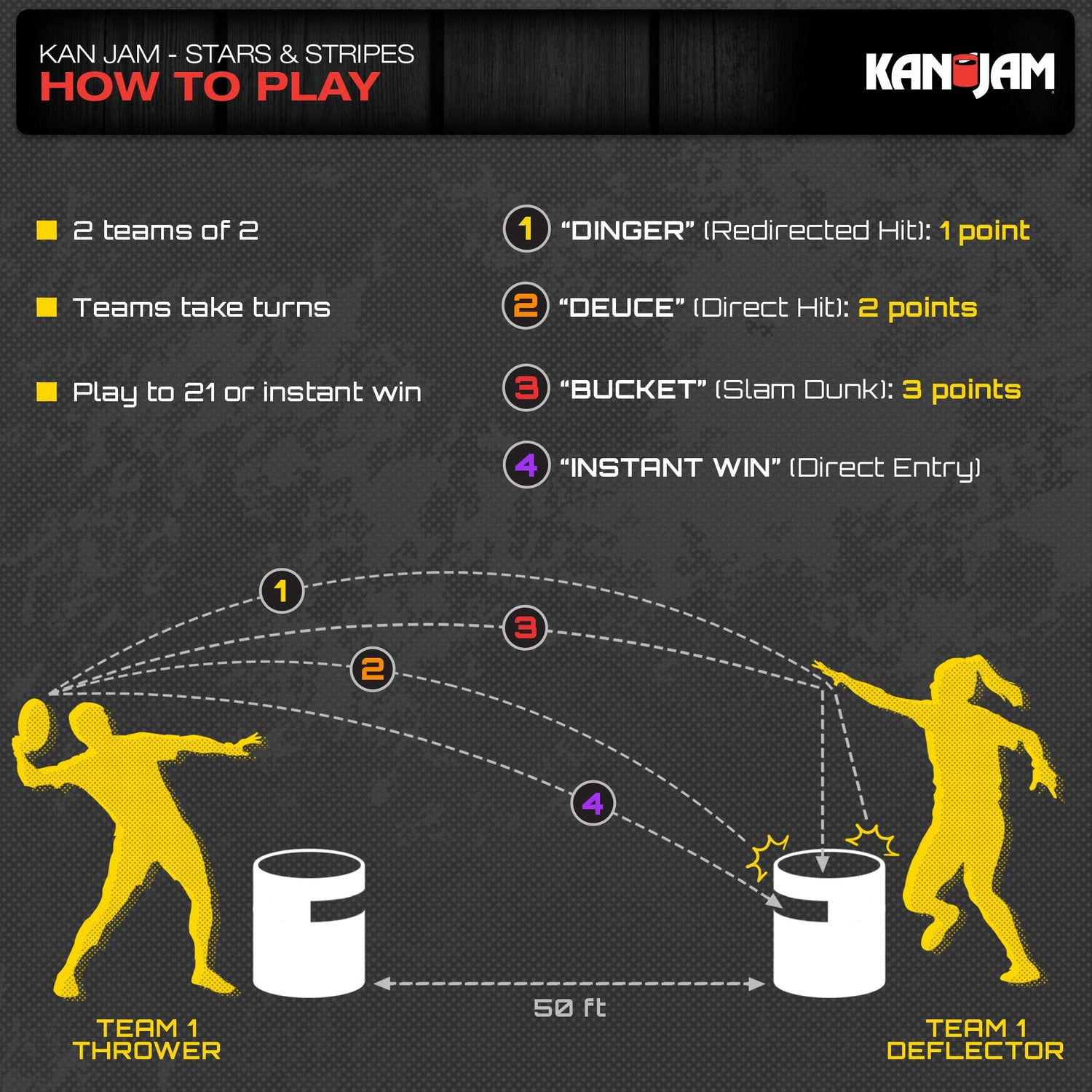 KAN JAM - STARS & STRIPES
HOW TO PLAY

KANJAM

2 teams of 2

Teams take turns

Play to 21 or instant win

1 "DINGER" (Redirected Hit): 1 point

2 "DEUCE" (Direct Hit): 2 points

3 "BUCKET" (Slam Dunk): 3 points

4 "INSTANT WIN" (Direct Entry)

1

3

2

4

50 ft

TEAM 1
THROWER

TEAM 1
DEFLECTOR