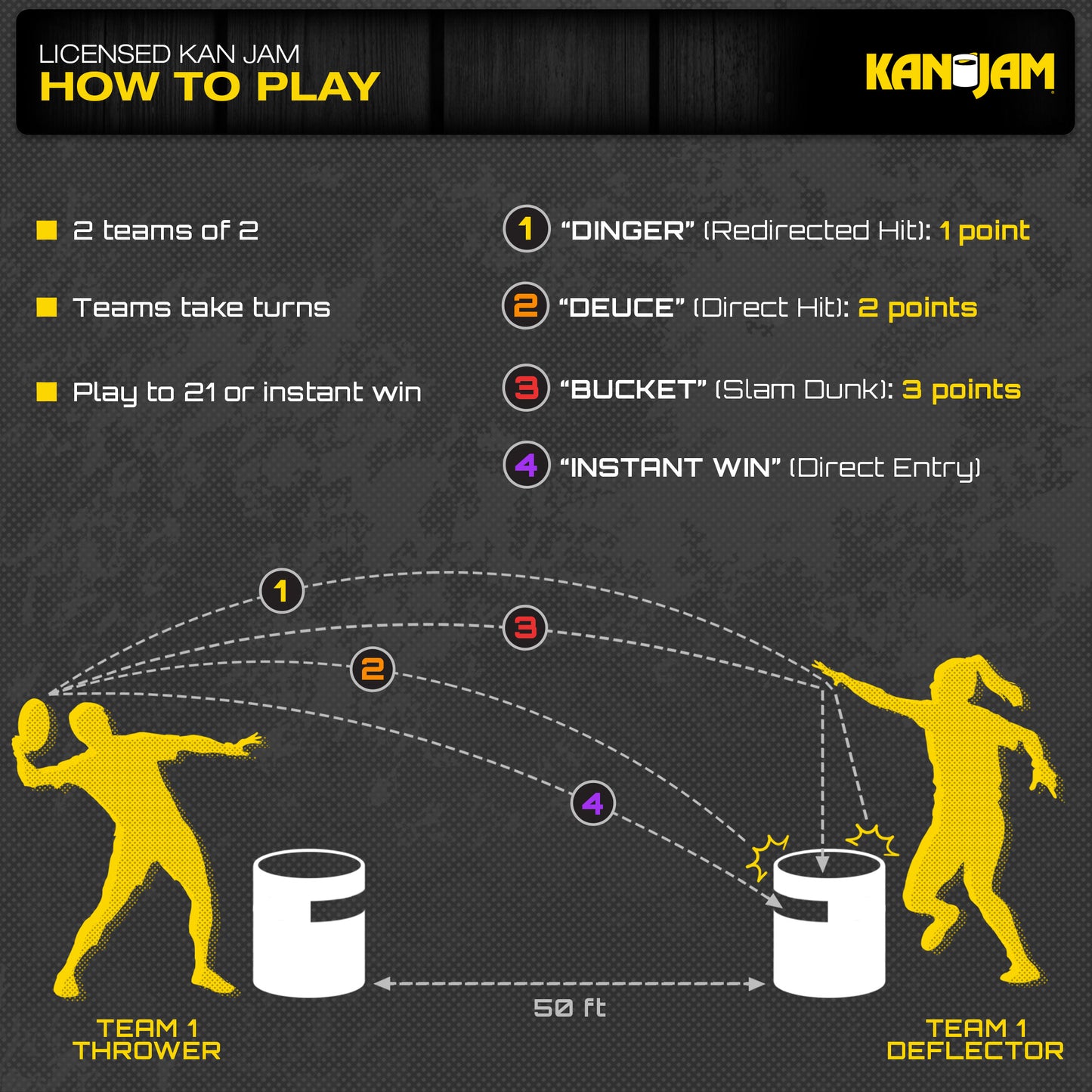 LICENSED KAN JAM
HOW TO PLAY

KANJAM

2 teams of 2

Teams take turns

Play to 21 or instant win

1 "DINGER" (Redirected Hit): 1 point

2 "DEUCE" (Direct Hit): 2 points

3 "BUCKET" (Slam Dunk): 3 points

4 "INSTANT WIN" (Direct Entry)

1

3

2

4

50 ft

TEAM 1
THROWER

TEAM 1
DEFLECTOR