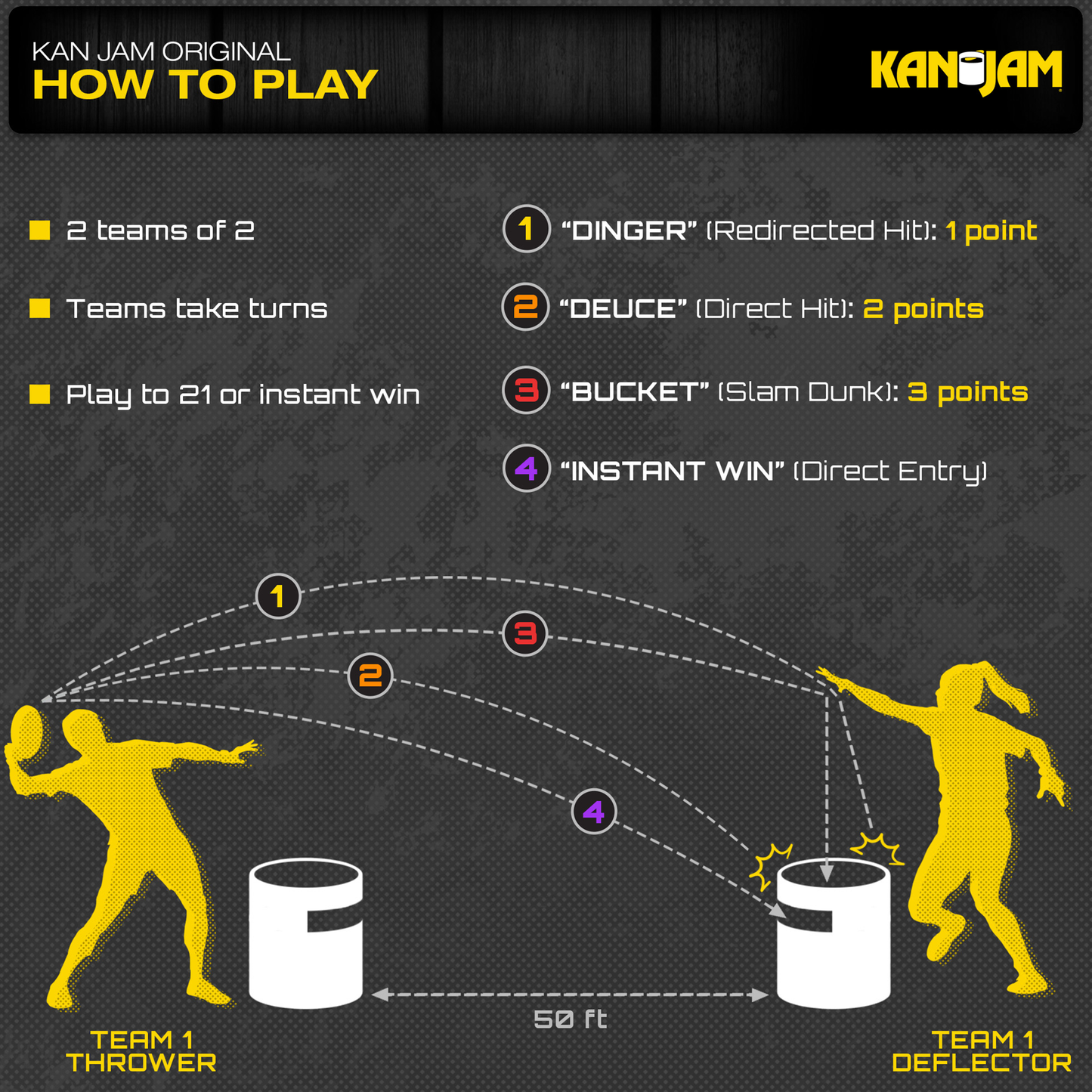 KAN JAM ORIGINAL
HOW TO PLAY

KANJAM

2 teams of 2

Teams take turns

Play to 21 or instant win

1 "DINGER" (Redirected Hit): 1 point

2 "DEUCE" (Direct Hit): 2 points

3 "BUCKET" (Slam Dunk): 3 points

4 "INSTANT WIN" (Direct Entry)

1

3

2

4

50 ft

TEAM 1
THROWER

TEAM 1
DEFLECTOR